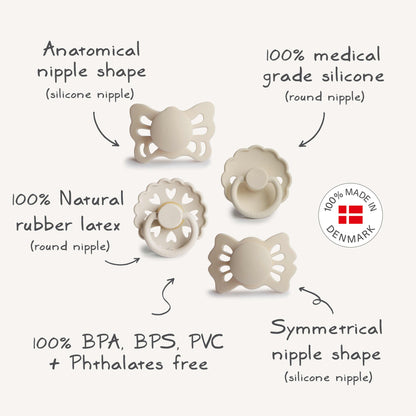 Anatomical nipple shape
(silicone nipple)

100% medical grade silicone
(round nipple)

100% Natural rubber latex
(round nipple)

100% MADE IN DENMARK

100% BPA, BPS, PVC + Phthalates free

Symmetrical nipple shape
(silicone nipple)