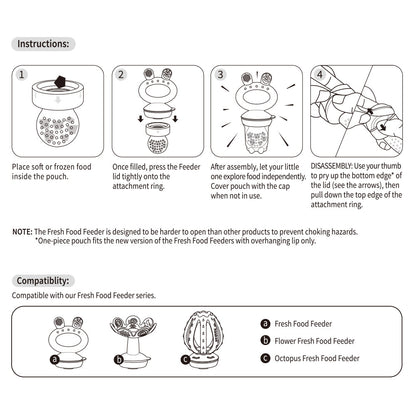 Instructions:

1

Place soft or frozen food inside the pouch.

2

Once filled, press the Feeder lid tightly onto the attachment ring.

3

After assembly, let your little one explore food independently. Cover pouch with the cap when not in use.

4

DISASSEMBLY: Use your thumb to pry up the bottom edge* of the lid (see the arrows), then pull down the top edge of the attachment ring.

NOTE: The Fresh Food Feeder is designed to be harder to open than other products to prevent choking hazards.
*One-piece pouch fits the new version of the Fresh Food Feeders with overhanging lip only.

Compatiblity:

Compatible with our Fresh Food Feeder series.

a

b

c

a Fresh Food Feeder

b Flower Fresh Food Feeder

c Octopus Fresh Food Feeder