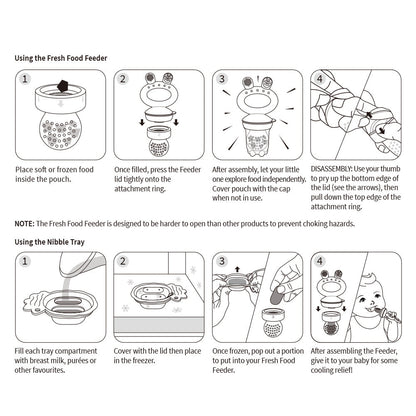 Using the Fresh Food Feeder

1

Place soft or frozen food inside the pouch.

2

Once filled, press the Feeder lid tightly onto the attachment ring.

3

After assembly, let your little one explore food independently. Cover pouch with the cap when not in use.

4

DISASSEMBLY: Use your thumb to pry up the bottom edge of the lid (see the arrows), then pull down the top edge of the attachment ring.

NOTE: The Fresh Food Feeder is designed to be harder to open than other products to prevent choking hazards.

Using the Nibble Tray

1

Fill each tray compartment with breast milk, purées or other favourites.

2

Cover with the lid then place in the freezer.

3

Once frozen, pop out a portion to put into your Fresh Food Feeder.

4

After assembling the Feeder, give it to your baby for some cooling relief!