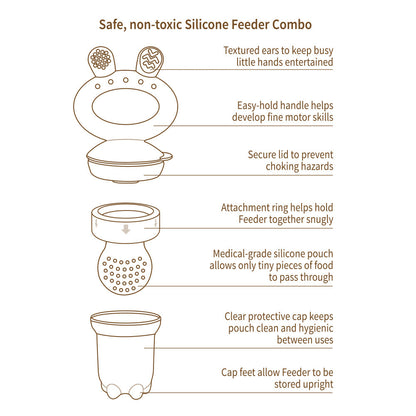 Safe, non-toxic Silicone Feeder Combo

Textured ears to keep busy little hands entertained

Easy-hold handle helps develop fine motor skills

Secure lid to prevent choking hazards

Attachment ring helps hold Feeder together snugly

Medical-grade silicone pouch allows only tiny pieces of food to pass through

Clear protective cap keeps pouch clean and hygienic between uses

Cap feet allow Feeder to be stored upright