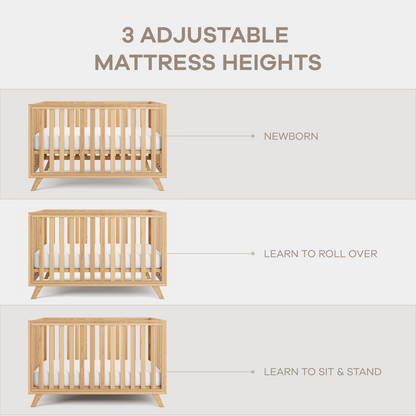 3 ADJUSTABLE
MATTRESS HEIGHTS

NEWBORN

LEARN TO ROLL OVER

LEARN TO SIT & STAND