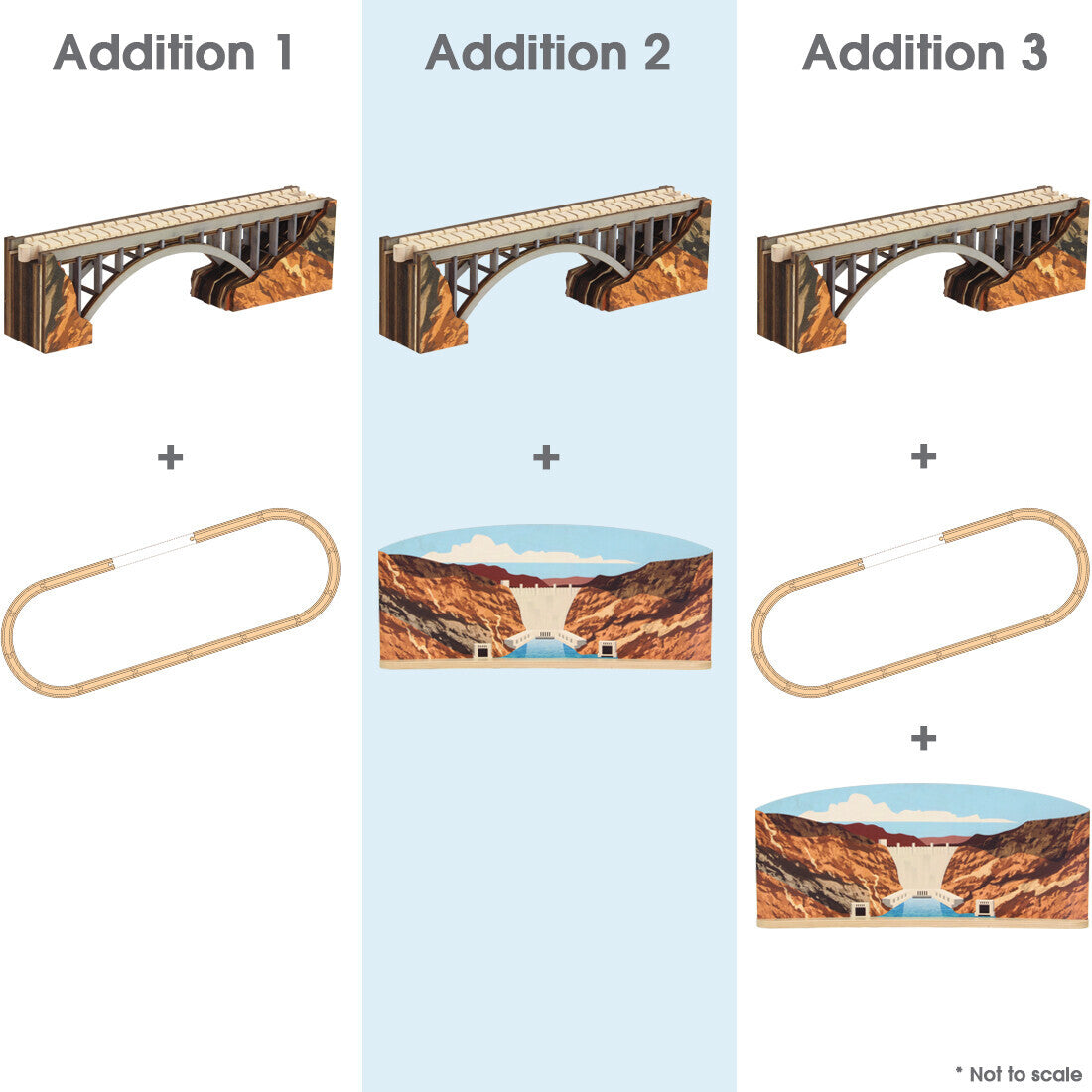 Addition 1

+

Addition 2

+

Addition 3

+

+

* Not to scale